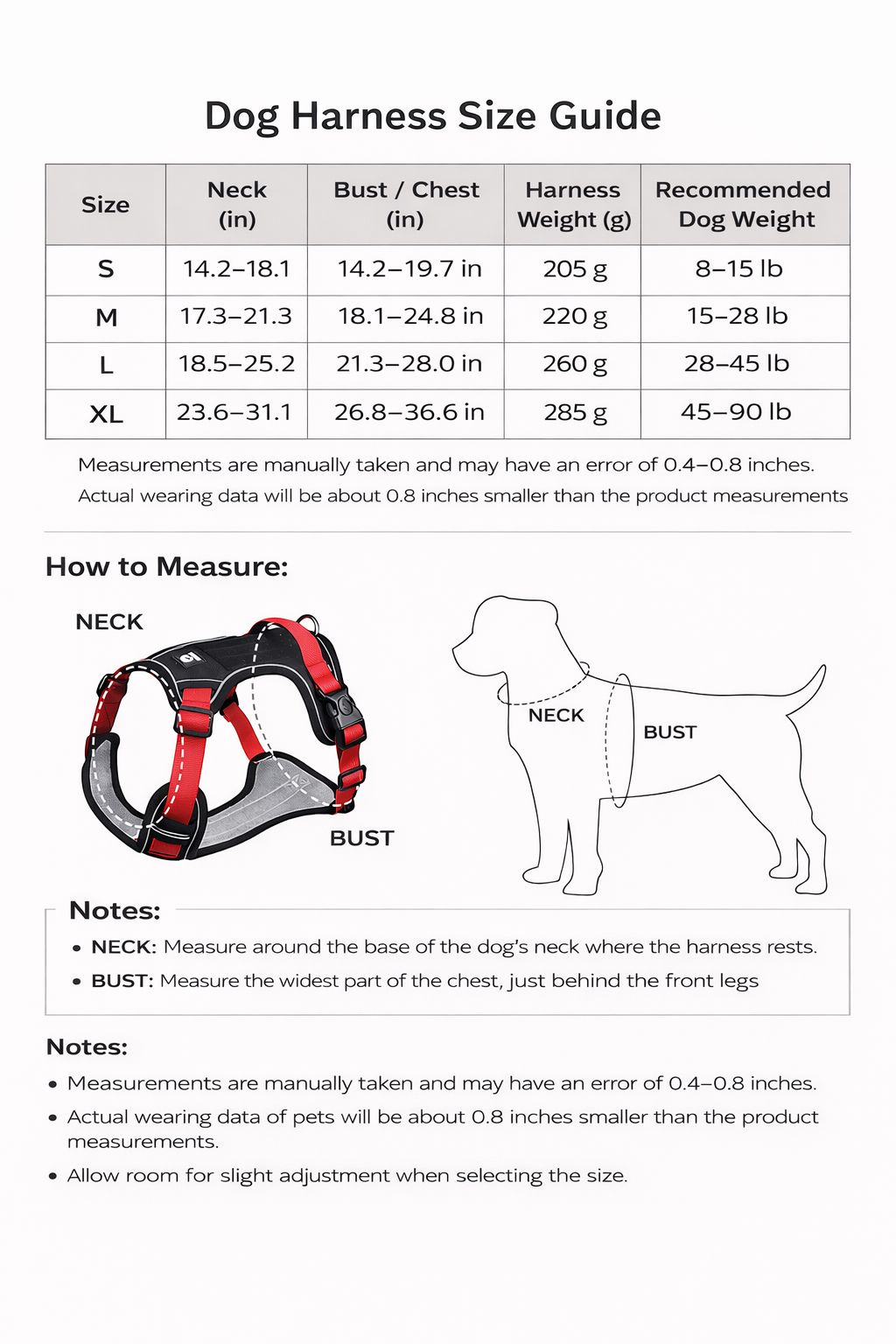 Dog Harness Size Guide

| Size | Neck (in) | Bust / Chest (in) | Harness Weight (g) | Recommended Dog Weight |
|---|---|---|---|---|
| S | 14.2–18.1 | 14.2–19.7 in | 205 g | 8–15 lb |
| M | 17.3–21.3 | 18.1–24.8 in | 220 g | 15–28 lb |
| L | 18.5–25.2 | 21.3–28.0 in | 260 g | 28–45 lb |
| XL | 23.6–31.1 | 26.8–36.6 in | 285 g | 45–90 lb |

Measurements are manually taken and may have an error of 0.4–0.8 inches.
Actual wearing data will be about 0.8 inches smaller than the product measurements

How to Measure:

NECK

BUST

NECK

BUST

Notes:

• NECK: Measure around the base of the dog's neck where the harness rests.
• BUST: Measure the widest part of the chest, just behind the front legs

Notes:

• Measurements are manually taken and may have an error of 0.4–0.8 inches.
• Actual wearing data of pets will be about 0.8 inches smaller than the product measurements.
• Allow room for slight adjustment when selecting the size.