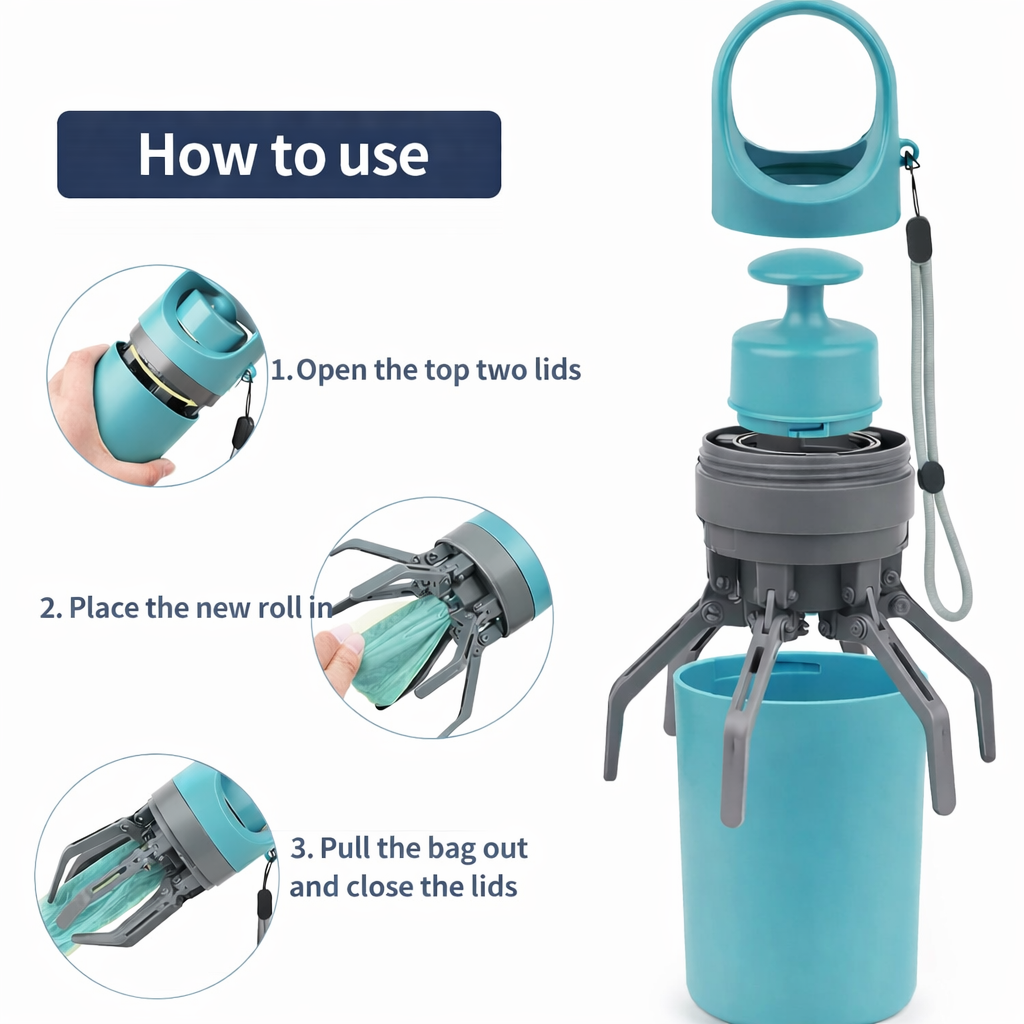 How to use

1.Open the top two lids

2. Place the new roll in

3. Pull the bag out and close the lids